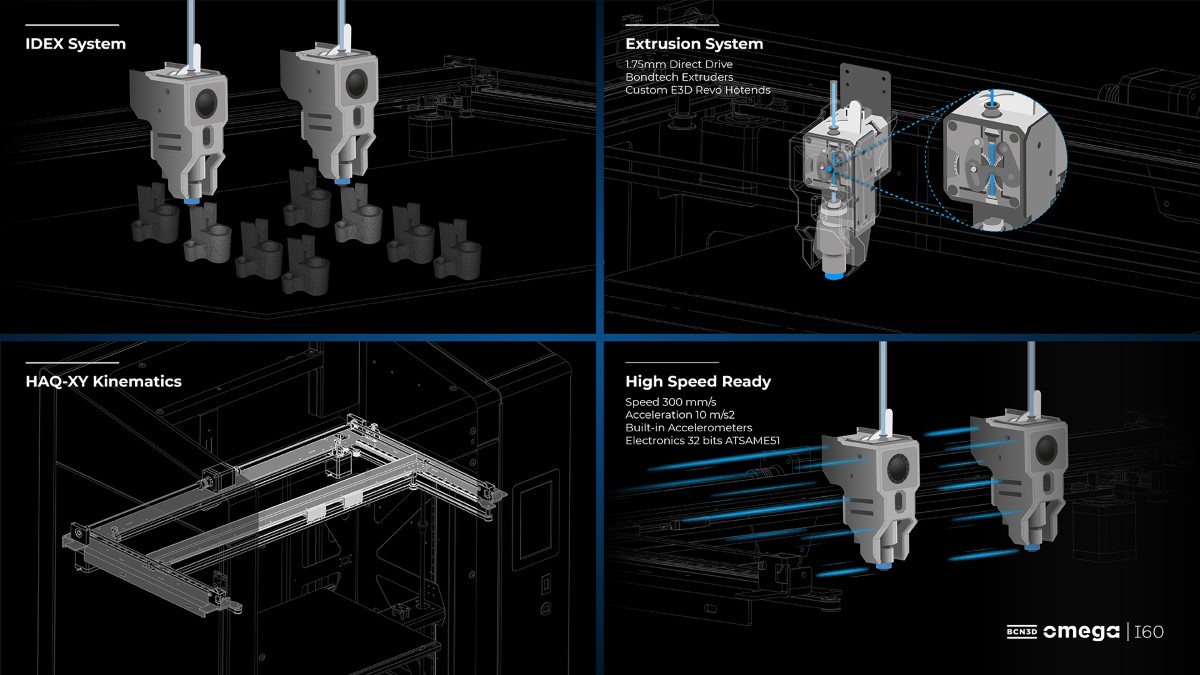 IDEX System

Extrusion System

1.75mm Direct Drive
Bondtech Extruders
Custom E3D Revo Hotends

HAQ-XY Kinematics

High Speed Ready

Speed 300 mm/s
Acceleration 10 m/s2
Built-in Accelerometers
Electronics 32 bits ATSAME51

BCN3D omega | I60