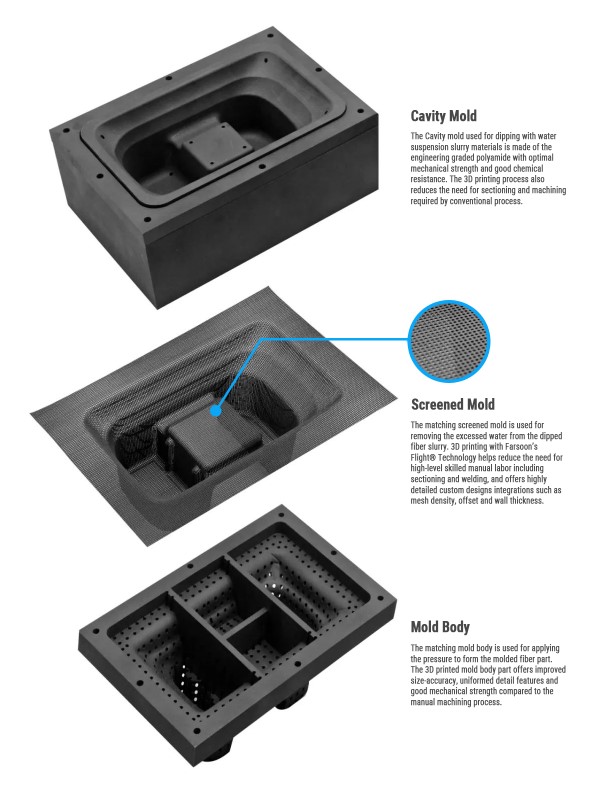 Cavity Mold

The Cavity mold used for dipping with water suspension slurry materials is made of the engineering graded polyamide with optimal mechanical strength and good chemical resistance. The 3D printing process also reduces the need for sectioning and machining required by conventional process.

Screened Mold

The matching screened mold is used for removing the excessed water from the dipped fiber slurry. 3D printing with Farsoon's Flight® Technology helps reduce the need for high-level skilled manual labor including sectioning and welding, and offers highly detailed custom designs integrations such as mesh density, offset and wall thickness.

Mold Body

The matching mold body is used for applying the pressure to form the molded fiber part. The 3D printed mold body part offers improved size-accuracy, uniformed detail features and good mechanical strength compared to the manual machining process.