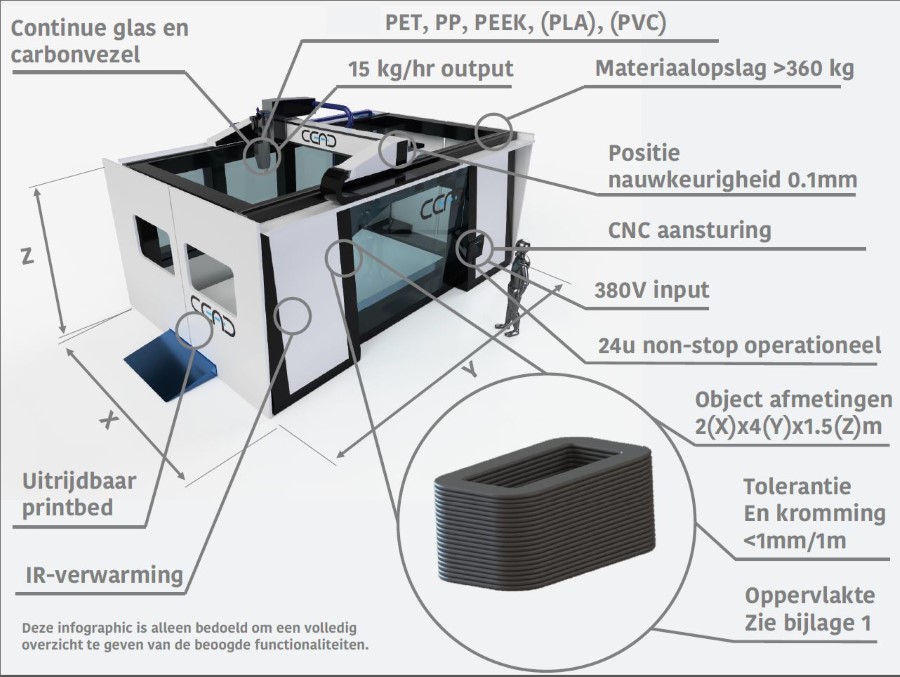 Continue glas en carbonvezel

PET, PP, PEEK, (PLA), (PVC)

15 kg/hr output

Materiaalopslag >360 kg

Positie nauwkeurigheid 0.1mm

CNC aansturing

380V input

24u non-stop operationeel

Object afmetingen 2(X)x4(Y)x1.5(Z)m

Tolerantie En kromming <1mm/1m

Oppervlakte Zie bijlage 1

CEAD

CEAD

CEAD

Z

X

Y

Uitrijdbaar printbed

IR-verwarming

Deze infographic is alleen bedoeld om een volledig overzicht te geven van de beoogde functionaliteiten.